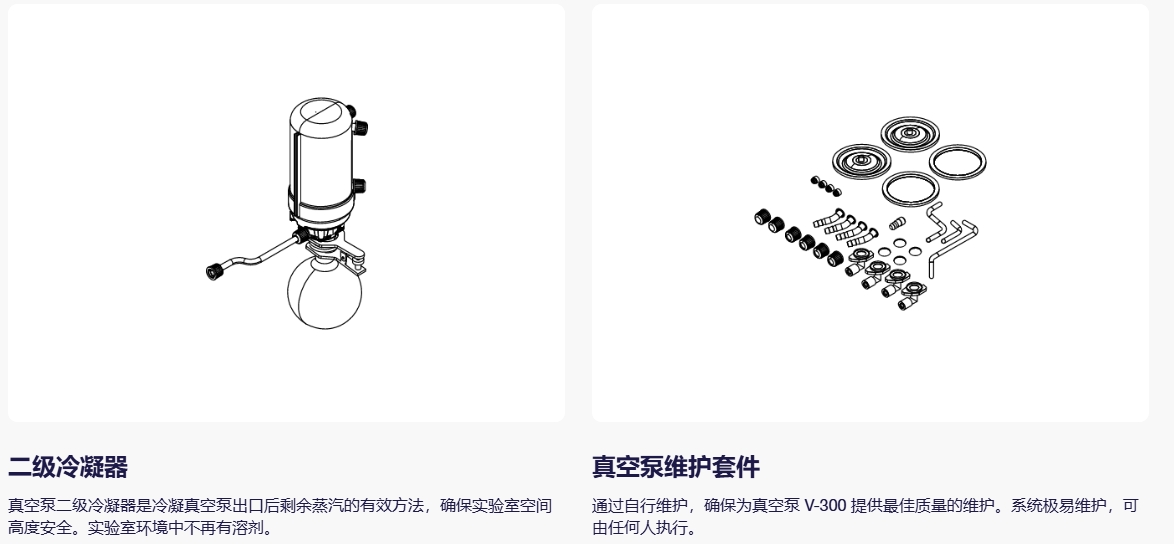 二级冷凝器

真空泵二级冷凝器是冷凝真空泵出口后剩余蒸汽的有效方法，确保实验室空间高度安全。实验室环境中不再有溶剂。

真空泵维护套件

通过自行维护，确保为真空泵 V-300 提供最佳质量的维护。系统极易维护，可由任何人执行。