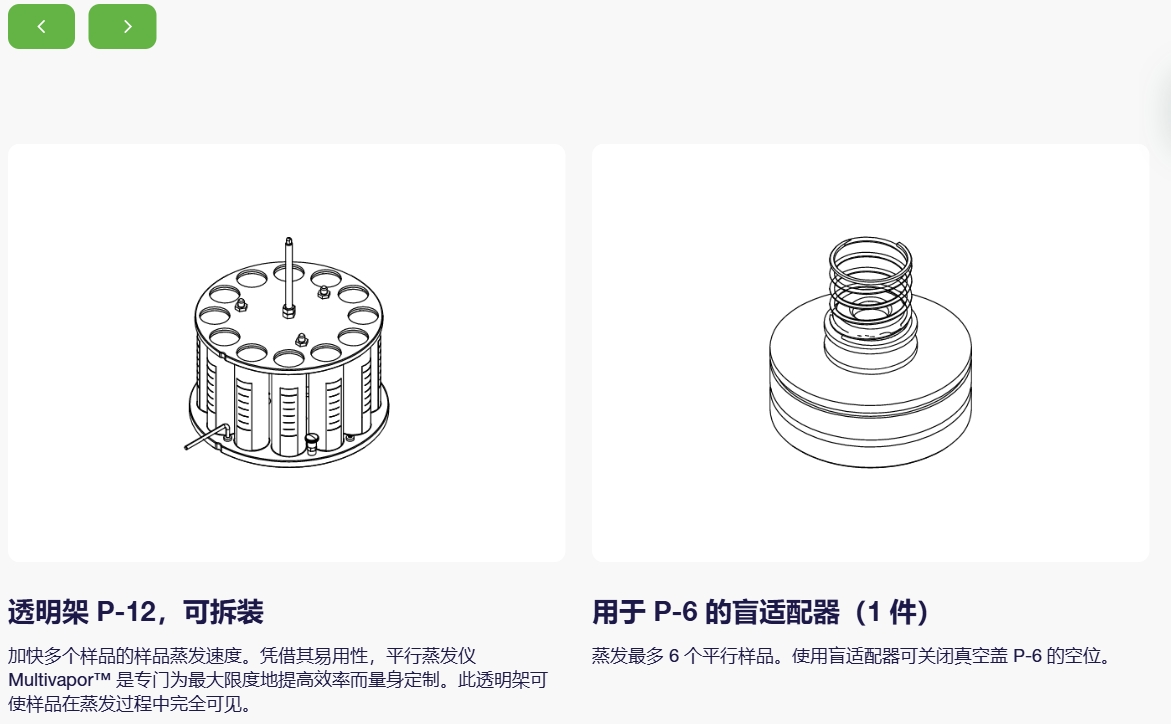 透明架 P-12，可拆装

加快多个样品的样品蒸发速度。凭借其易用性，平行蒸发仪 Multivapor™ 是专门为最大限度地提高效率而量身定制。此透明架可使样品在蒸发过程中完全可见。

用于 P-6 的盲适配器（1 件）

蒸发最多 6 个平行样品。使用盲适配器可关闭真空盖 P-6 的空位。