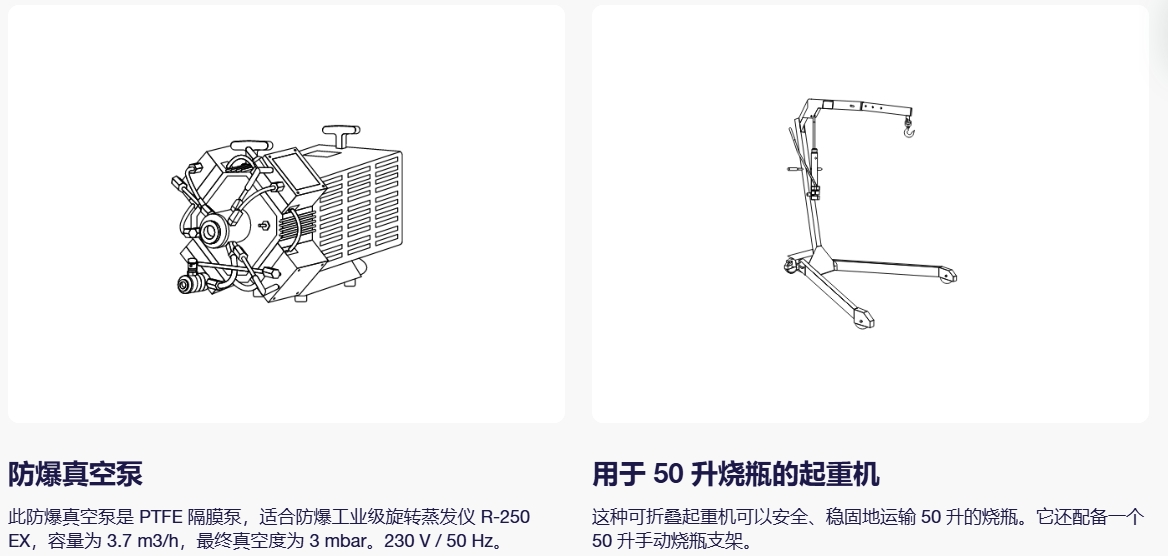 防爆真空泵

此防爆真空泵是 PTFE 隔膜泵，适合防爆工业级旋转蒸发仪 R-250 EX，容量为 3.7 m3/h，最终真空度为 3 mbar。230 V / 50 Hz。

用于 50 升烧瓶的起重机

这种可折叠起重机可以安全、稳固地运输 50 升的烧瓶。它还配备一个 50 升手动烧瓶支架。