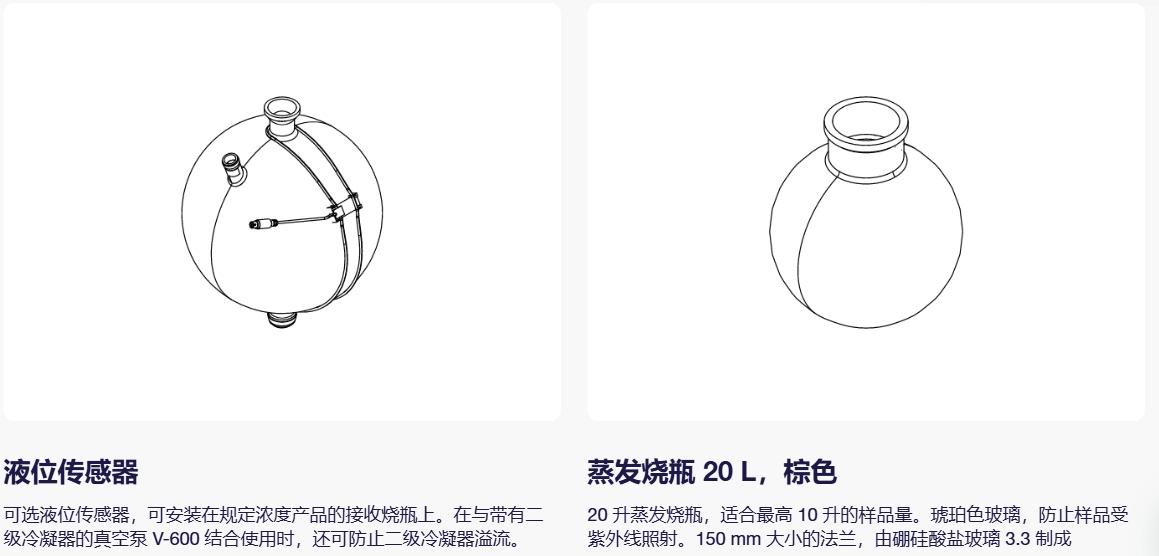 液位传感器

可选液位传感器，可安装在规定浓度产品的接收烧瓶上。在与带有二级冷凝器的真空泵 V-600 结合使用时，还可防止二级冷凝器溢流。

蒸发烧瓶 20 L，棕色

20 升蒸发烧瓶，适合最高 10 升的样品量。琥珀色玻璃，防止样品受紫外线照射。150 mm 大小的法兰，由硼硅酸盐玻璃 3.3 制成