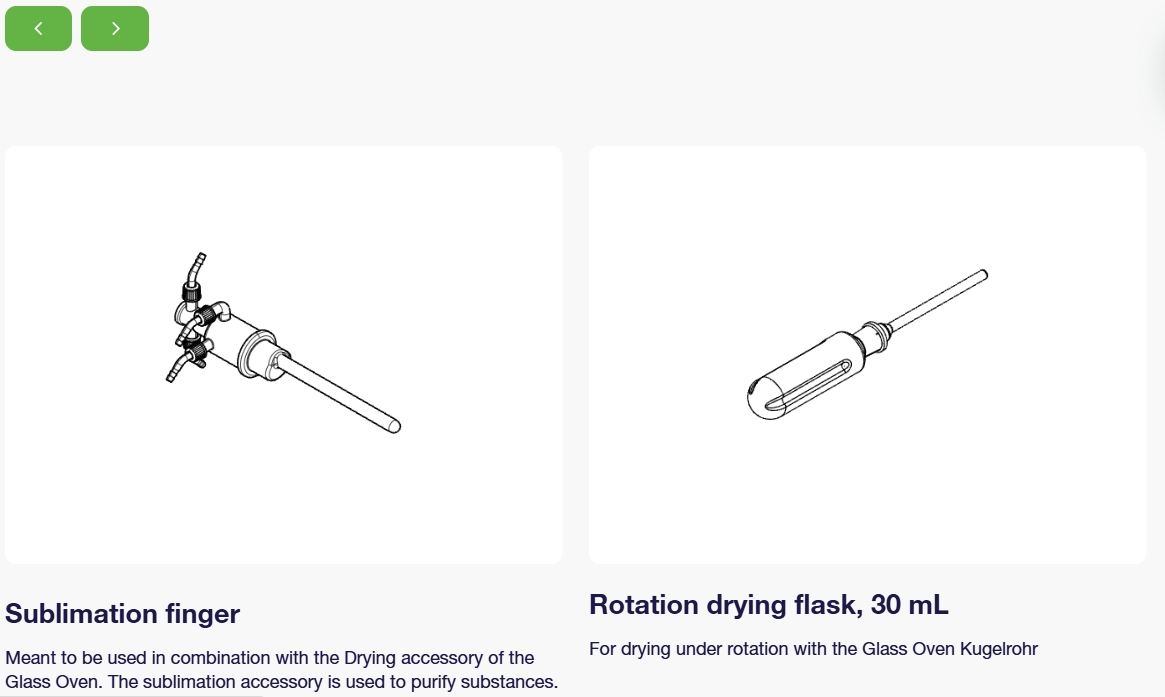 ‹ ›

Sublimation finger

Meant to be used in combination with the Drying accessory of the Glass Oven. The sublimation accessory is used to purify substances.

Rotation drying flask, 30 mL

For drying under rotation with the Glass Oven Kugelrohr