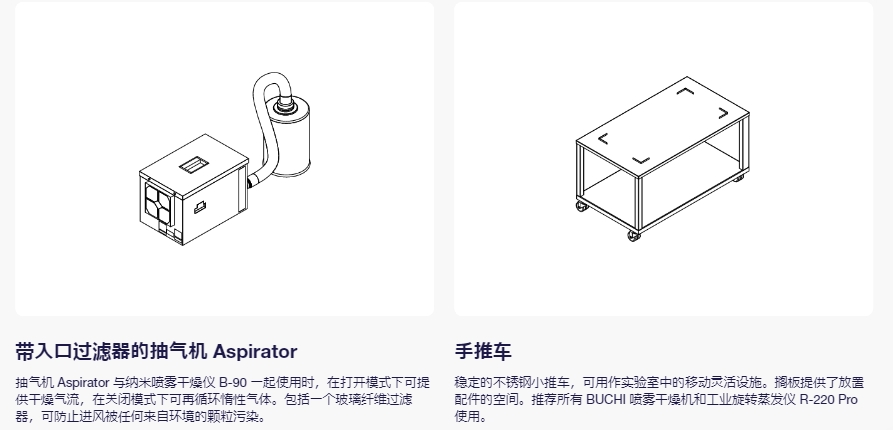 带入口过滤器的抽气机 Aspirator

抽气机 Aspirator 与纳米喷雾干燥仪 B-90 一起使用时，在打开模式下可提供干燥气流，在关闭模式下可再循环惰性气体。包括一个玻璃纤维过滤器，可防止进风被任何来自环境的颗粒污染。

手推车

稳定的不锈钢小推车，可用作实验室中的移动灵活设施。搁板提供了放置配件的空间。推荐所有 BUCHI 喷雾干燥机和工业旋转蒸发仪 R-220 Pro 使用。